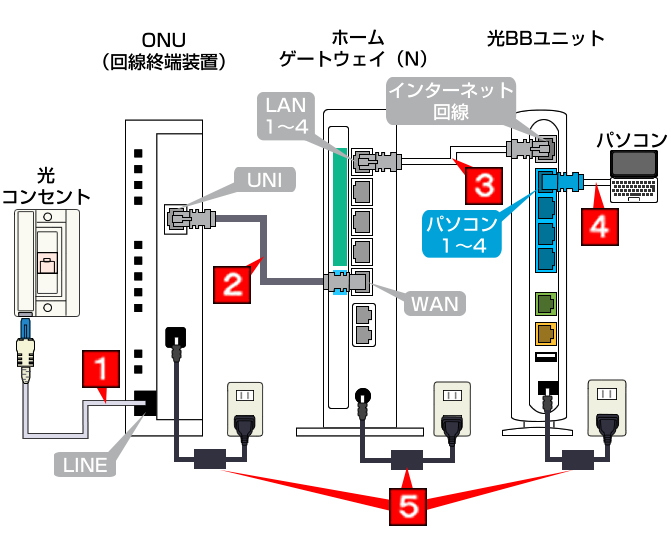 ONU
（回線終端装置）

ホーム
ゲートウェイ（N）

光BBユニット

LAN
1～4

インターネット
回線

パソコン

光
コンセント

UNI

3

パソコン
1～4

4

2

WAN

1

LINE

5