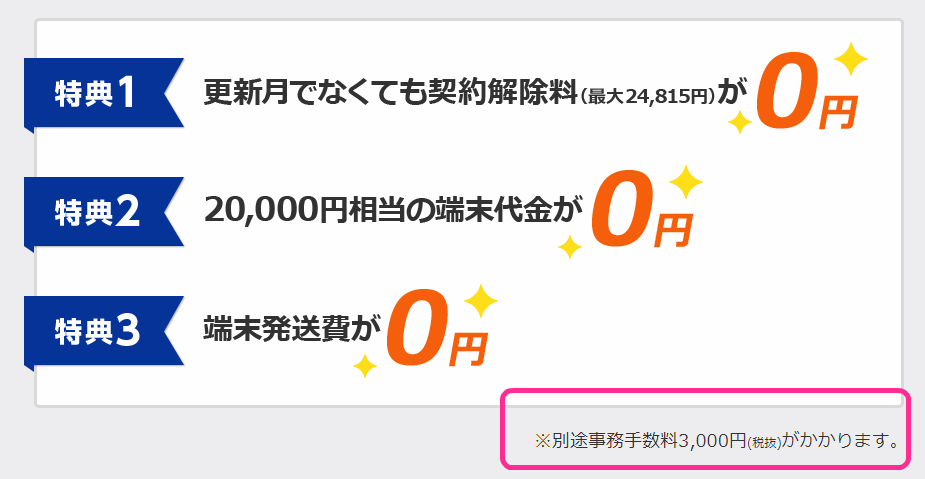 特典1 更新月でなくても契約解除料(最大24,815円)が0円

特典2 20,000円相当の端末代金が0円

特典3 端末発送費が0円

※別途事務手数料3,000円(税抜)がかかります。