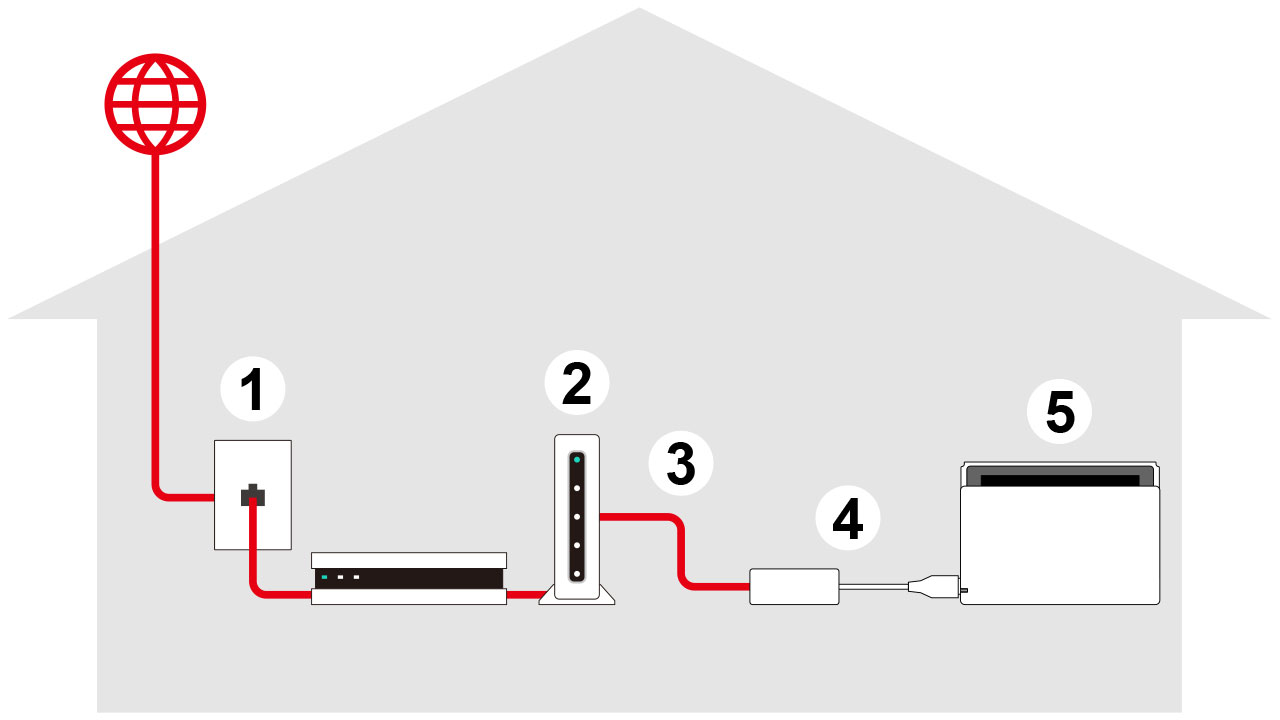 1
2
3
4
5